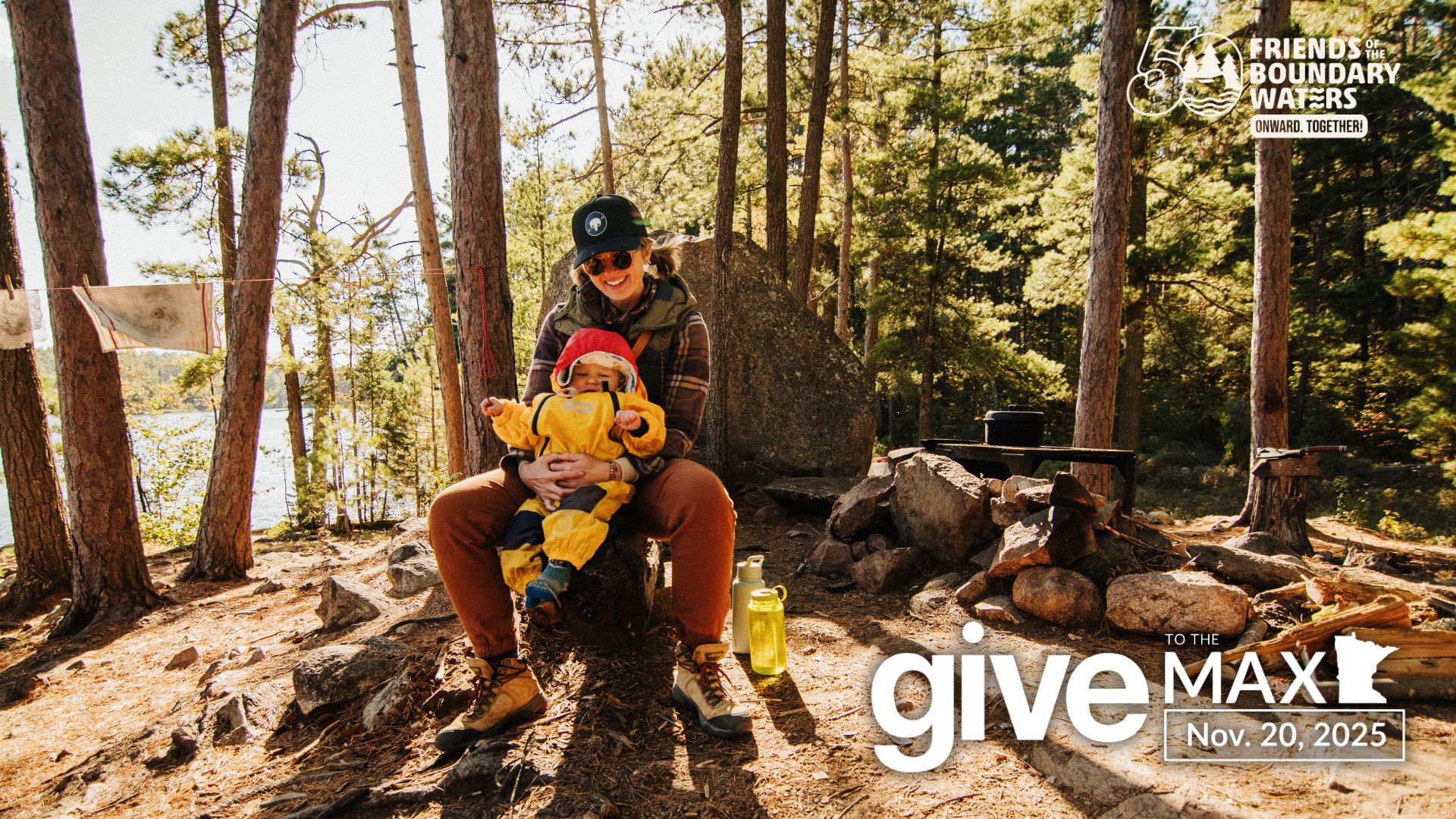 50 FRIENDS OF THE BOUNDARY WATERS
ONWARD. TOGETHER!

give TO THE MAX
Nov. 20, 2025