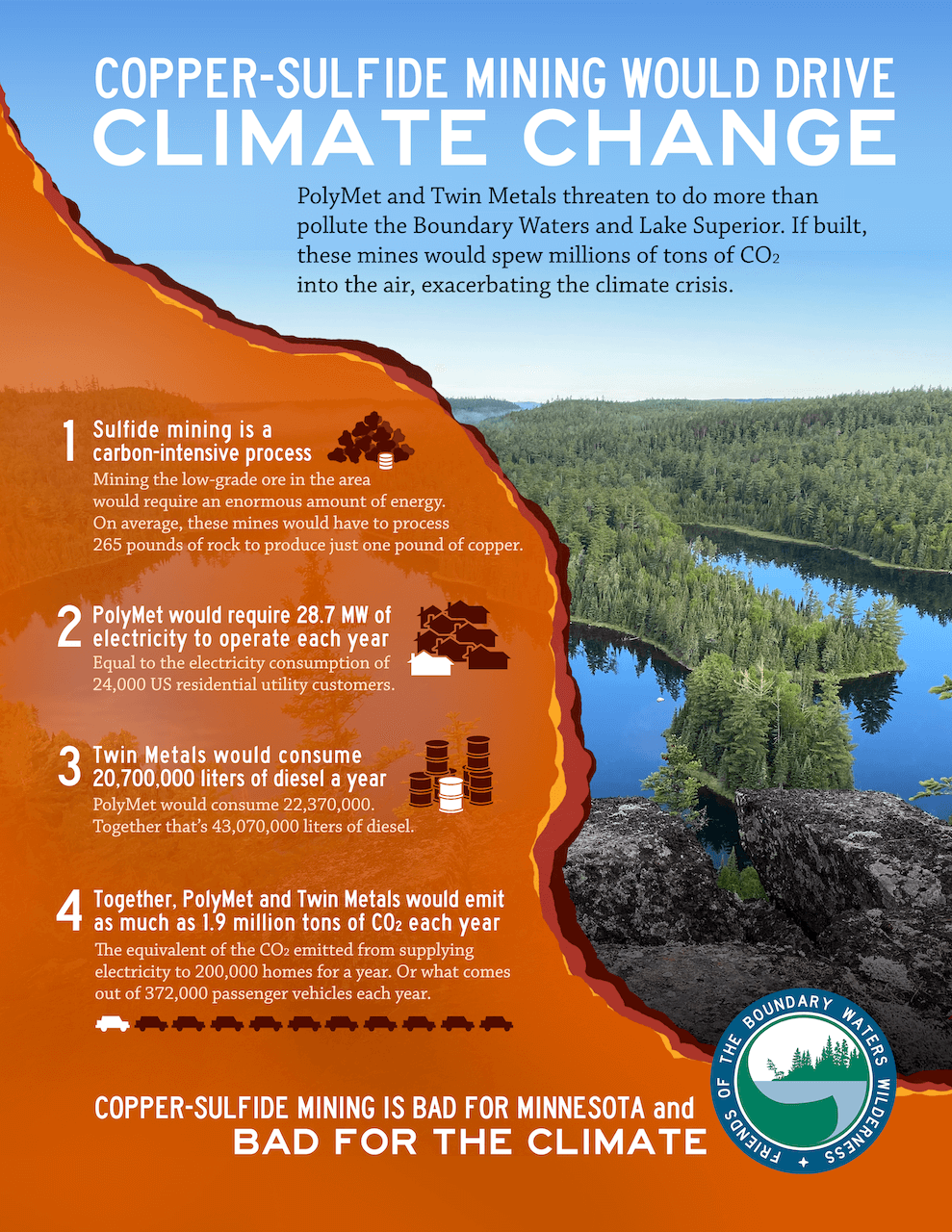 COPPER-SULFIDE MINING WOULD DRIVE
CLIMATE CHANGE

PolyMet and Twin Metals threaten to do more than pollute the Boundary Waters and Lake Superior. If built, these mines would spew millions of tons of $CO_2$ into the air, exacerbating the climate crisis.

1 Sulfide mining is a carbon-intensive process
Mining the low-grade ore in the area would require an enormous amount of energy. On average, these mines would have to process 265 pounds of rock to produce just one pound of copper.

2 PolyMet would require 28.7 MW of electricity to operate each year
Equal to the electricity consumption of 24,000 US residential utility customers.

3 Twin Metals would consume 20,700,000 liters of diesel a year
PolyMet would consume 22,370,000. Together that's 43,070,000 liters of diesel.

4 Together, PolyMet and Twin Metals would emit as much as 1.9 million tons of $CO_2$ each year
The equivalent of the $CO_2$ emitted from supplying electricity to 200,000 homes for a year. Or what comes out of 372,000 passenger vehicles each year.

COPPER-SULFIDE MINING IS BAD FOR MINNESOTA and
BAD FOR THE CLIMATE

FRIENDS OF THE BOUNDARY WATERS WILDERNESS